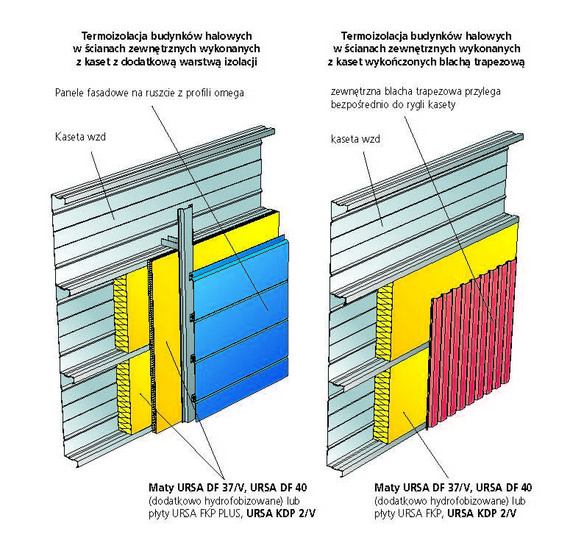 Termoizolacja budynków halowych w ścianach zewnętrznych wykonanych z kaset z dodatkową warstwą izolacji

Panele fasadowe na ruszcie z profili omega

Kaseta wzd

Maty URSA DF 37/V, URSA DF 40 (dodatkowo hydrofobizowane) lub płyty URSA FKP PLUS, URSA KDP 2/V

Termoizolacja budynków halowych w ścianach zewnętrznych wykonanych z kaset wykończonych blachą trapezową

zewnętrzna blacha trapezowa przylega bezpośrednio do rygli kasety

kaseta wzd

Maty URSA DF 37/V, URSA DF 40 (dodatkowo hydrofobizowane) lub płyty URSA FKP, URSA KDP 2/V